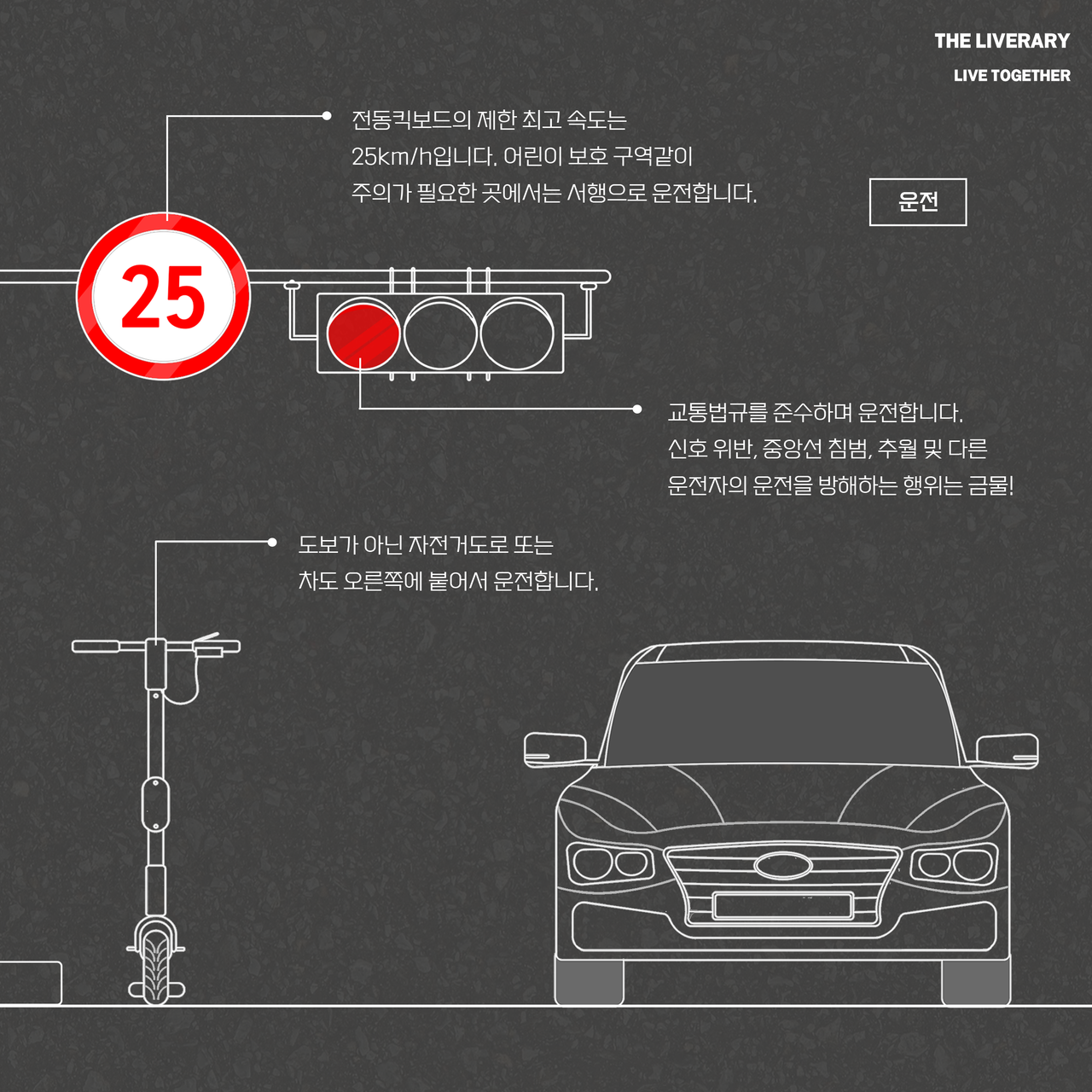 THE LIVERARY
LIVE TOGETHER

전동킥보드의 제한 최고 속도는 25km/h입니다. 어린이 보호 구역같이 주의가 필요한 곳에서는 서행으로 운전합니다.

운전

25

교통법규를 준수하며 운전합니다. 신호 위반, 중앙선 침범, 추월 및 다른 운전자의 운전을 방해하는 행위는 금물!

도보가 아닌 자전거도로 또는 차도 오른쪽에 붙어서 운전합니다.